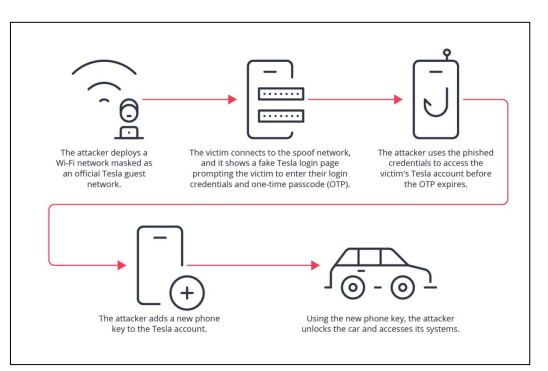 The attacker deploys a Wi-Fi network masked as an official Tesla guest network.

The victim connects to the spoof network, and it shows a fake Tesla login page prompting the victim to enter their login credentials and one-time passcode (OTP).

The attacker uses the phished credentials to access the victim's Tesla account before the OTP expires.

The attacker adds a new phone key to the Tesla account.

Using the new phone key, the attacker unlocks the car and accesses its systems.